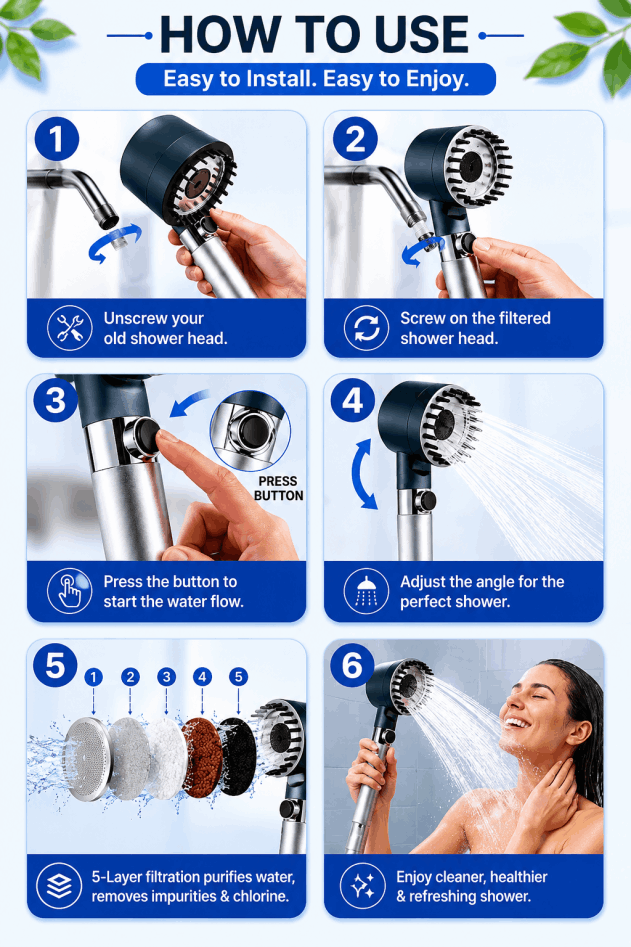 HOW TO USE

Easy to Install. Easy to Enjoy.

1

Unscrew your old shower head.

2

Screw on the filtered shower head.

3

PRESS BUTTON

Press the button to start the water flow.

4

Adjust the angle for the perfect shower.

5

1 2 3 4 5

5-Layer filtration purifies water, removes impurities & chlorine.

6

Enjoy cleaner, healthier & refreshing shower.